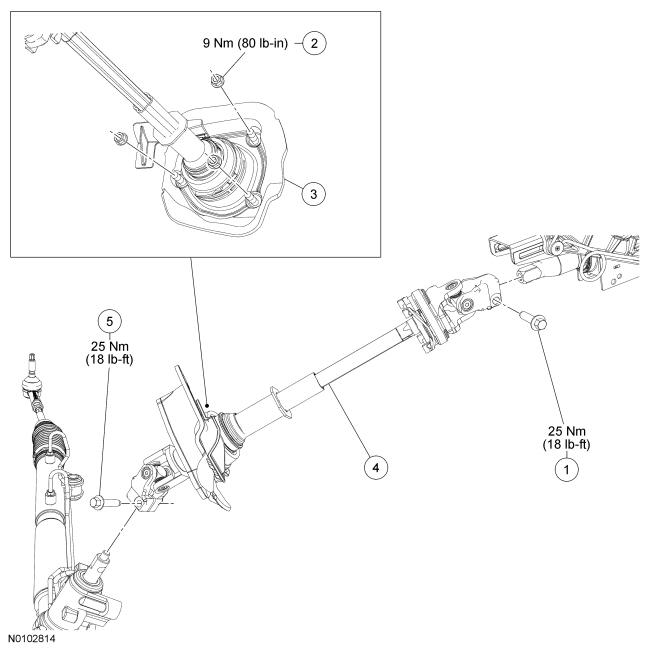 9 Nm (80 lb-in)
2
3
5
25 Nm
(18 lb-ft)
4
25 Nm
(18 lb-ft)
1
N0102814