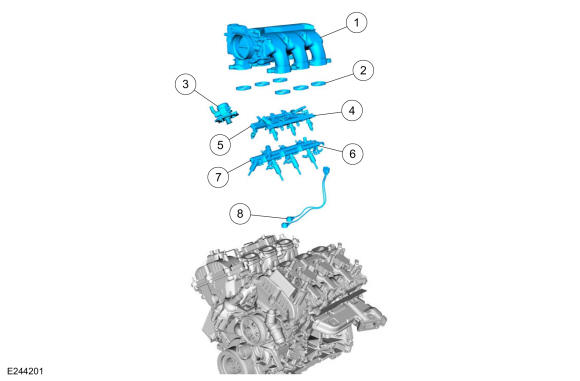 1
2
3
4
5
6
7
8
E244201