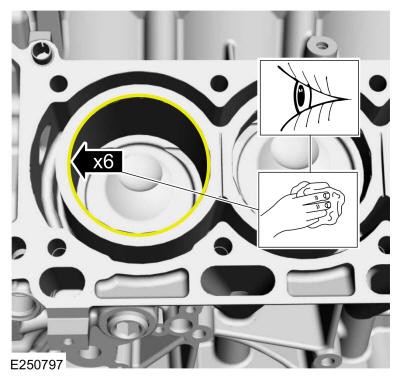 x6

E250797