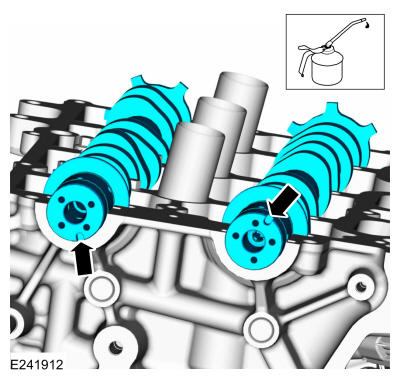 E241912