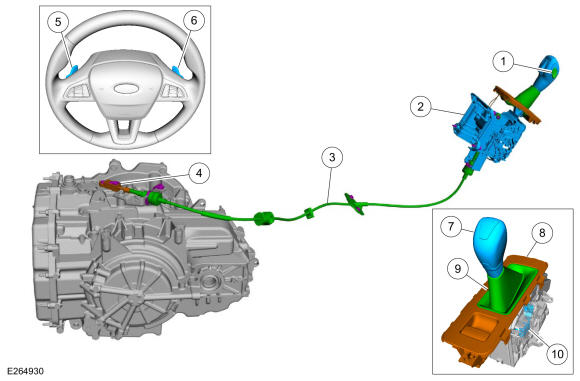 5
6
1
2
3
4
7
8
9
10
E264930