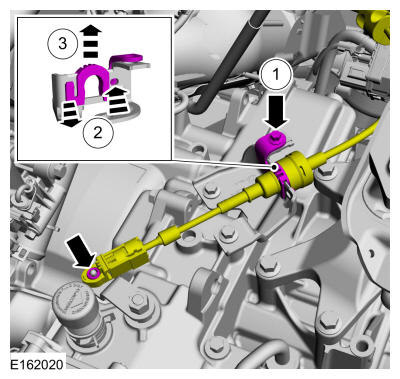 3

2

1

E162020