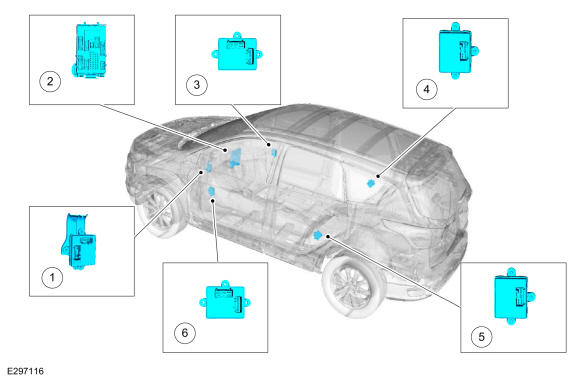 2
3
4
1
6
5
E297116