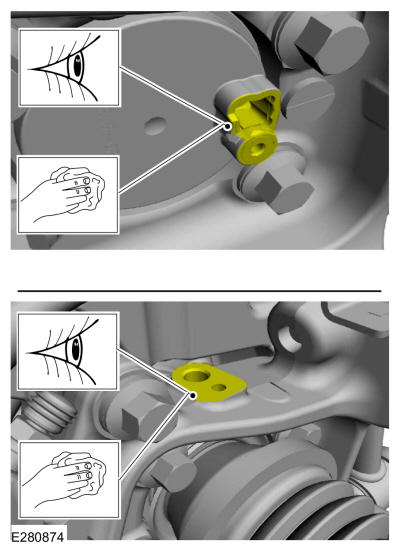 E280874