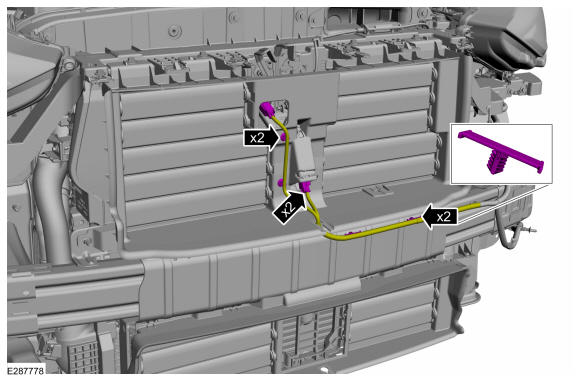 x2

x2

x2

E287778