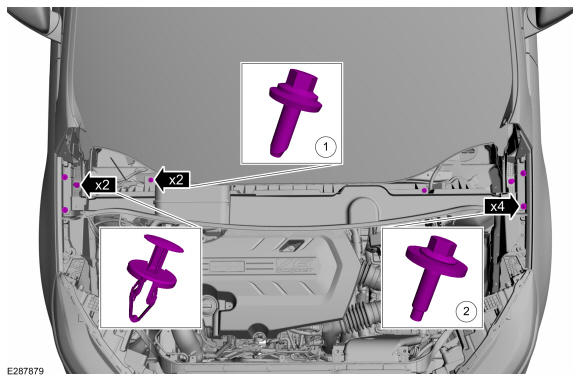 1

x2

x2

x4

2

E287879