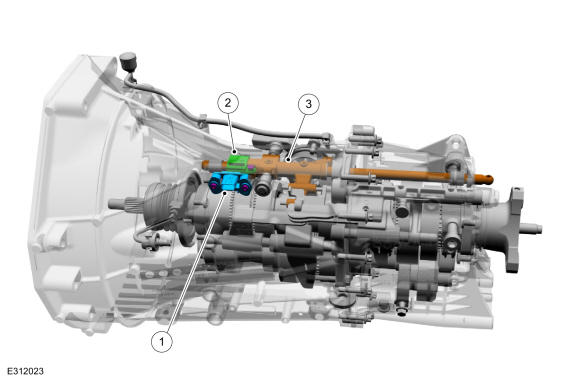 2
3
1
E312023