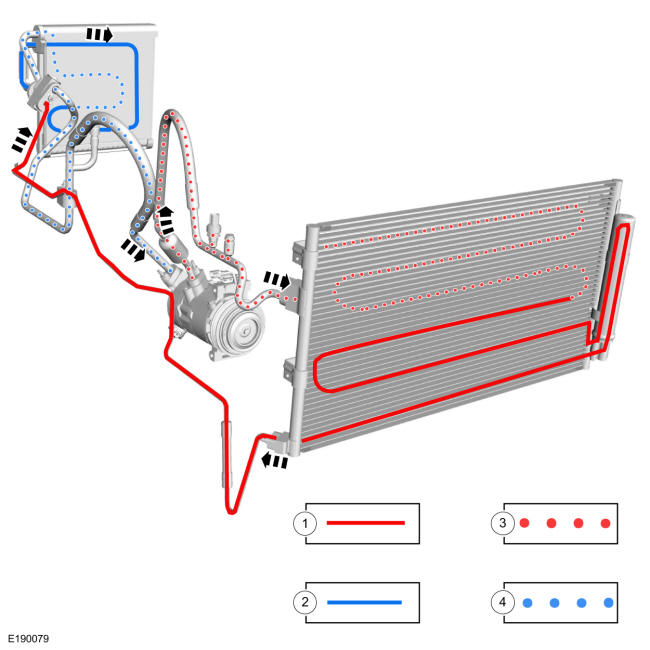 1

3

2

4

E190079