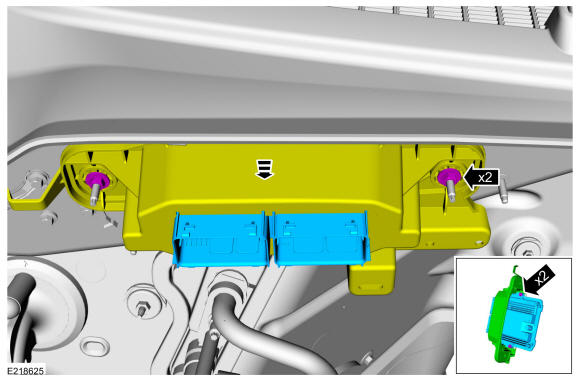 x2

x2

E218625