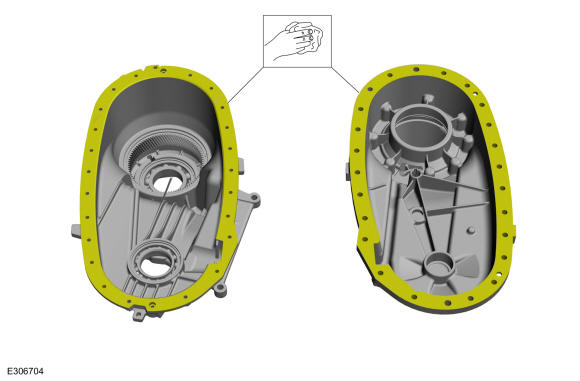 E306704