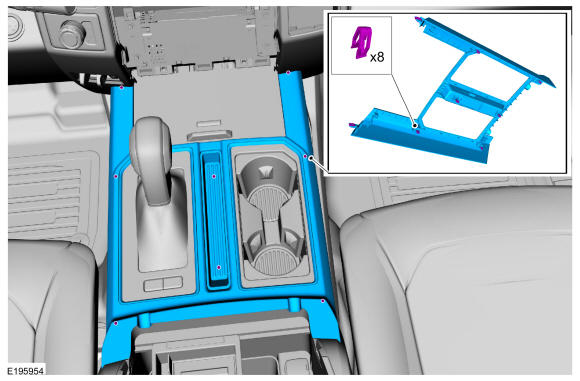 x8

E195954