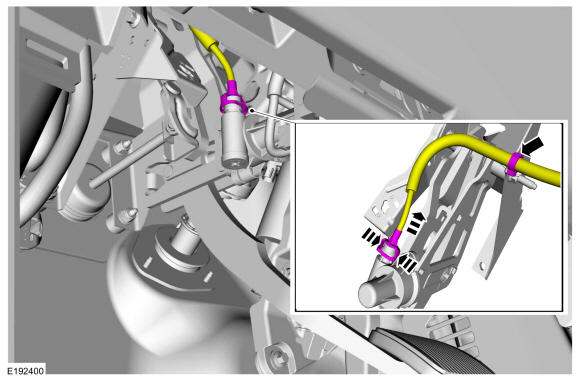 E192400