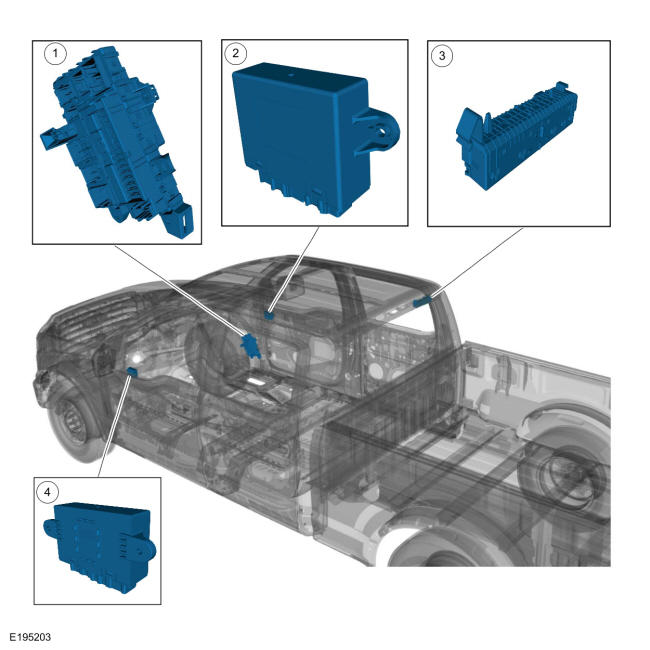 1
2
3
4
E195203