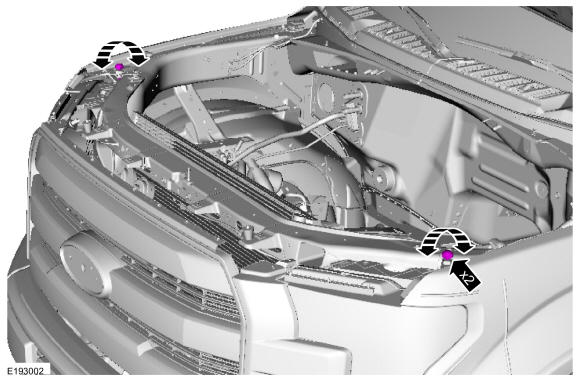 x2

E193002