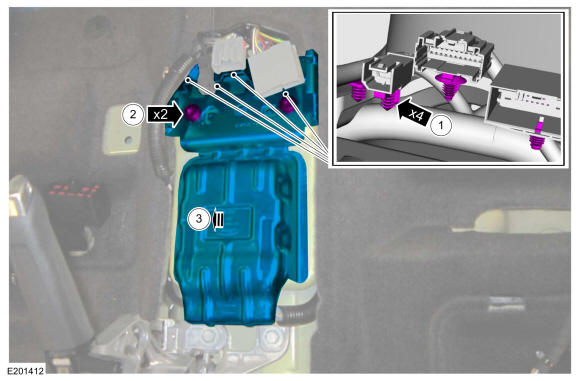 2 x2

x4 1

3

E201412