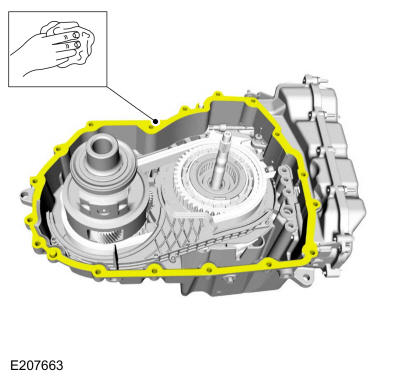 E207663