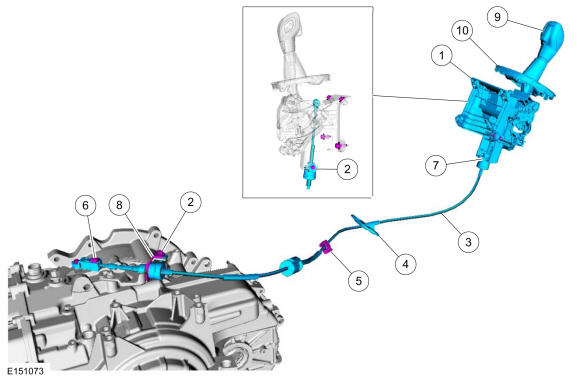 9
10
1
2
7
6
8
2
3
4
5
E151073