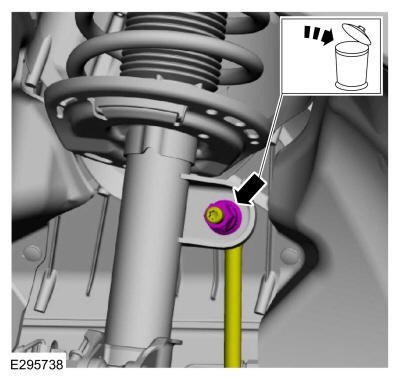 E295738