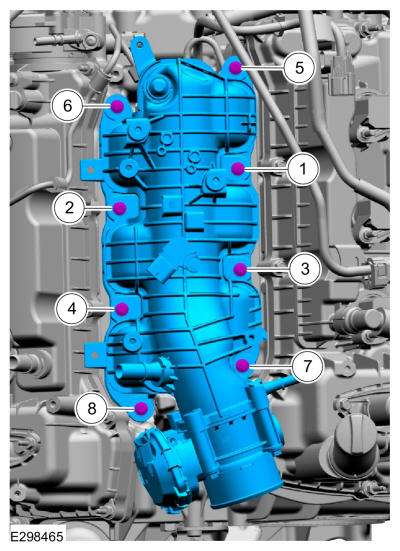 5
6
1
2
3
4
7
8
E298465