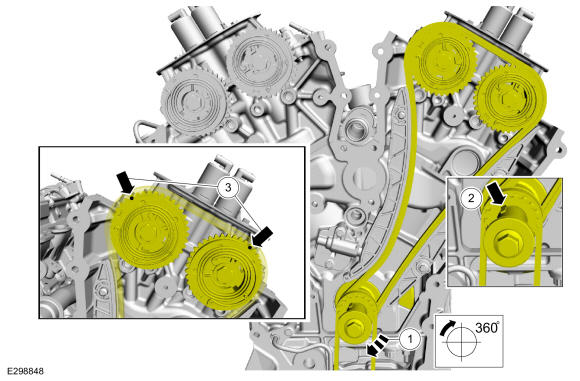 3

2

1

360°

E298848