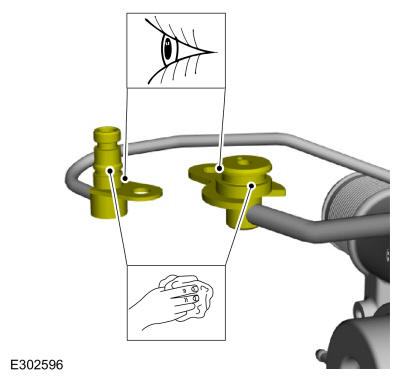 E302596