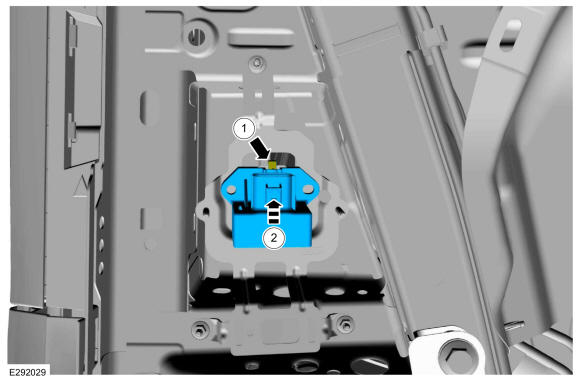 1
2
E292029