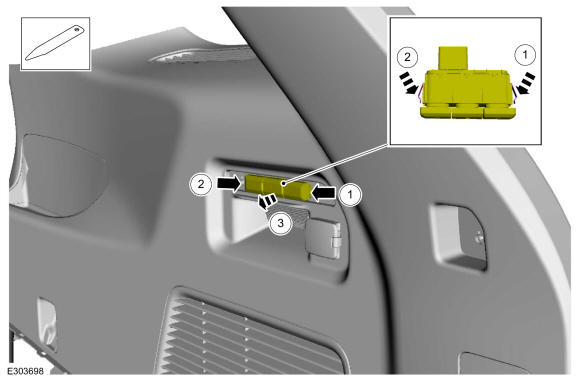 2
1
2
1
3
E303698