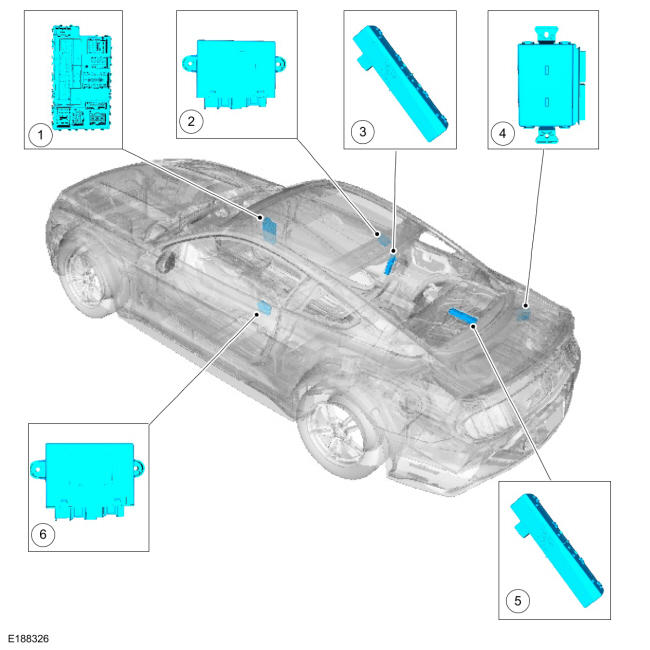 1
2
3
4
6
5
E188326