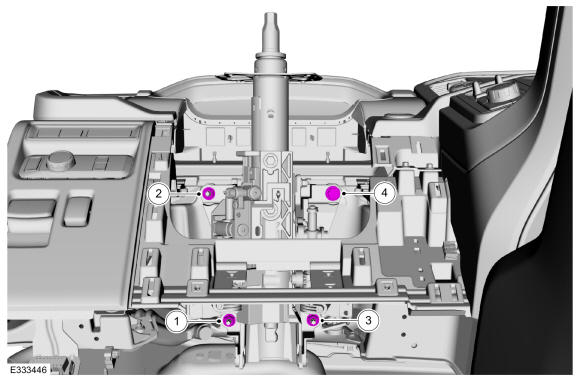 2
4
1
3
E333446