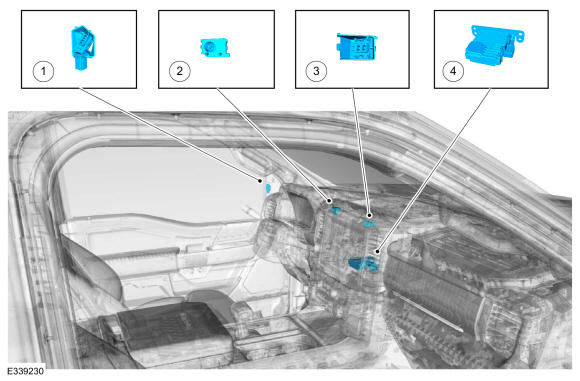 1

2

3

4

E339230