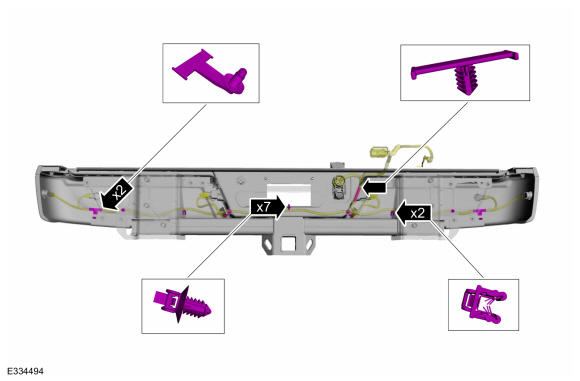 x2

x7

x2

E334494