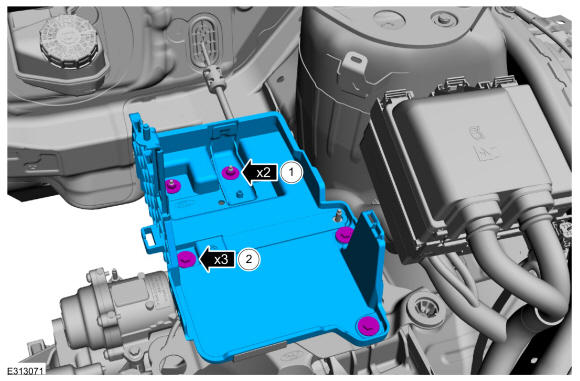 x2 1
x3 2
E313071