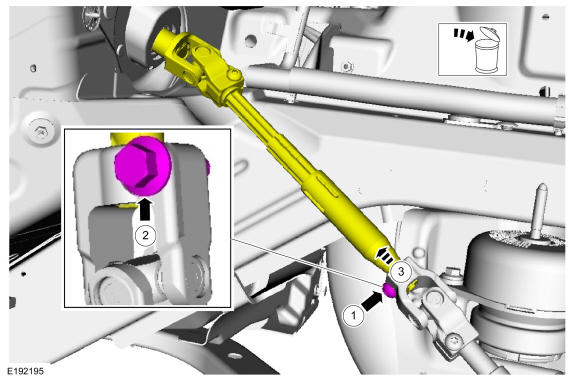 2
3
1
E192195