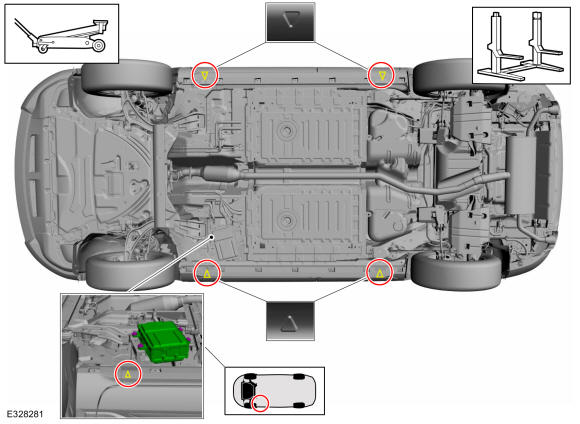 E328281