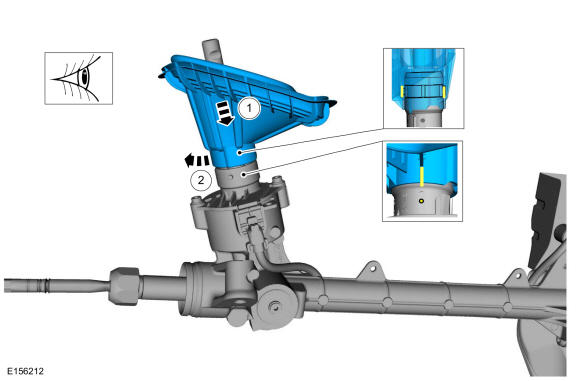 1

2

E156212