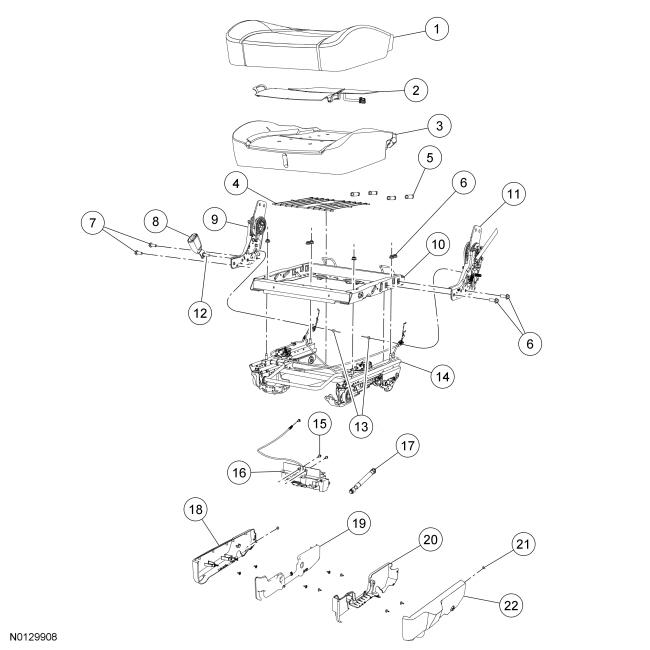 1
2
3
5
4
6
11
7
8
9
10
12
6
14
13
15
17
16
18
19
20
21
22
N0129908