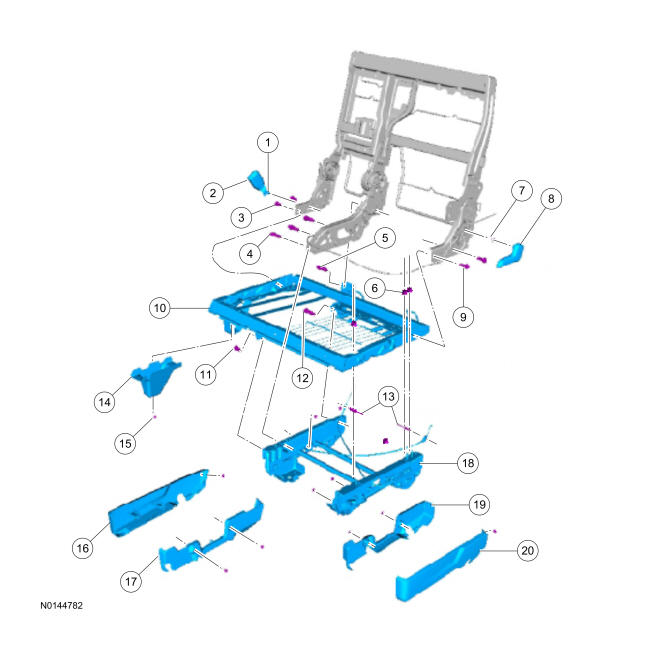 1
2
3
4
5
6
7
8
9
10
11
12
13
14
15
16
17
18
19
20
N0144782