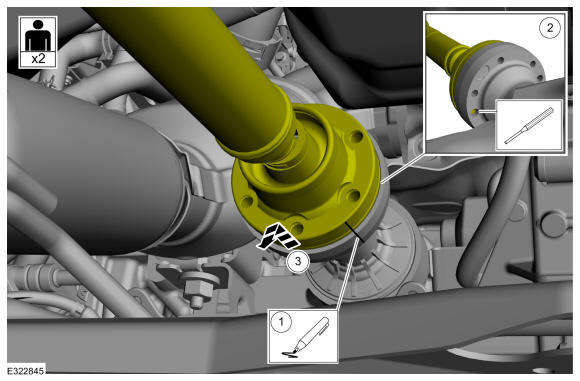 x2

2

3

1

E322845