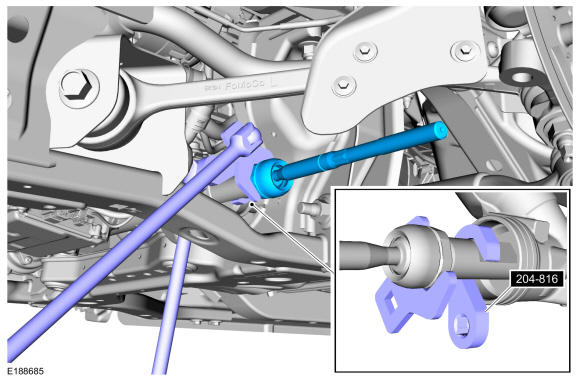 FoMoCo L

204-816

E188685