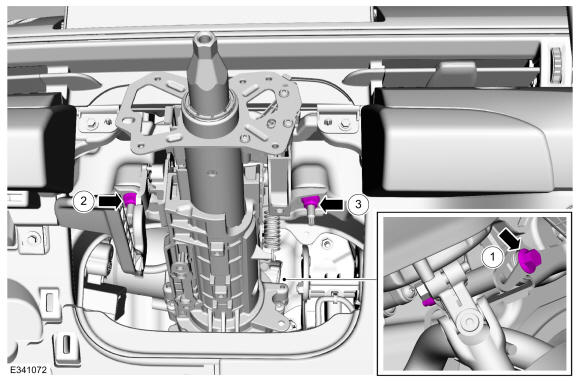 2
3
1
E341072