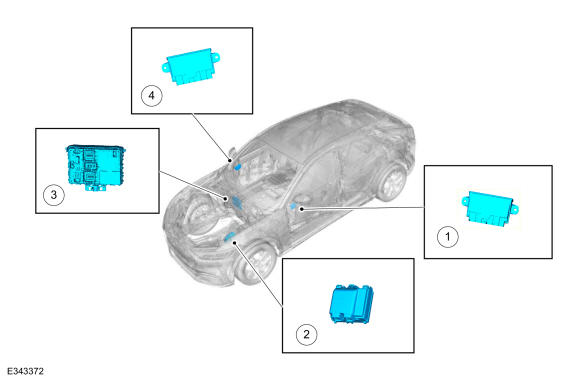 4

3

1

2

E343372