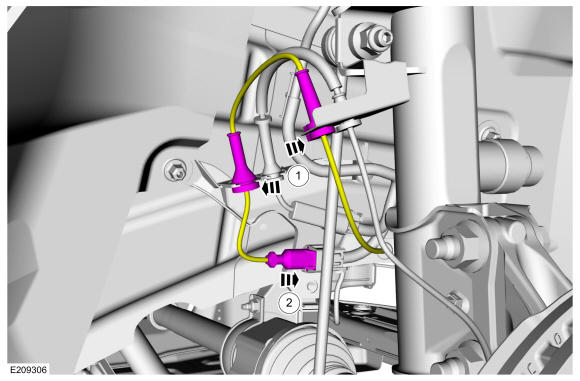 1
2
E209306