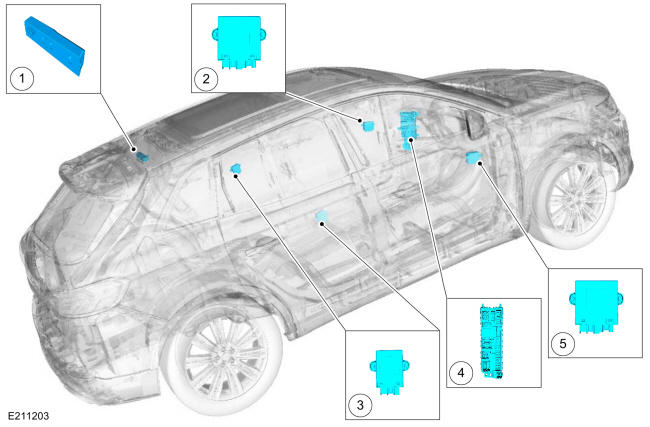 1
2
3
4
5
E211203