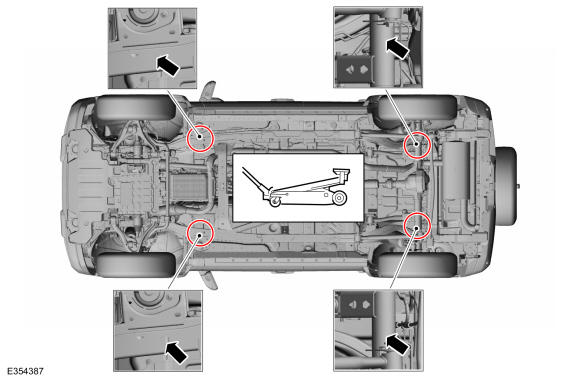 E354387