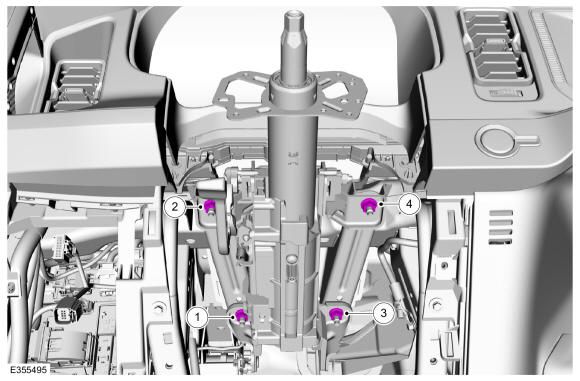 2
4
1
3
E355495