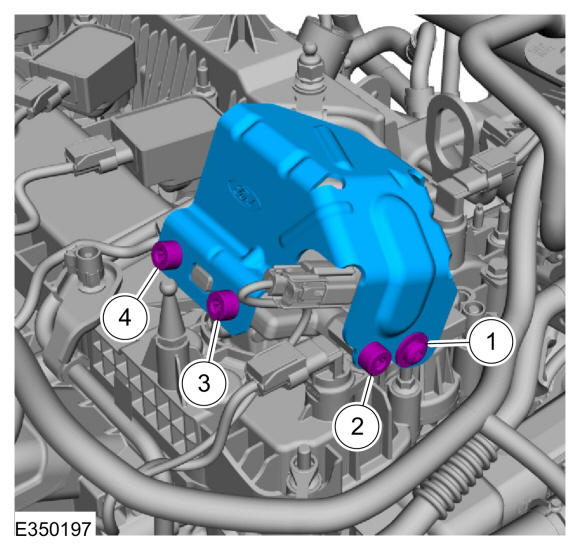 4
3
2
1
E350197