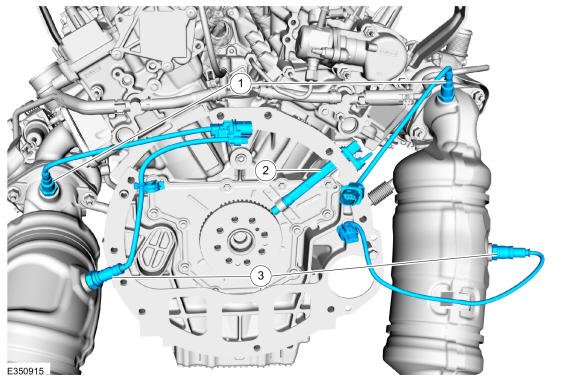 1
2
3
E350915