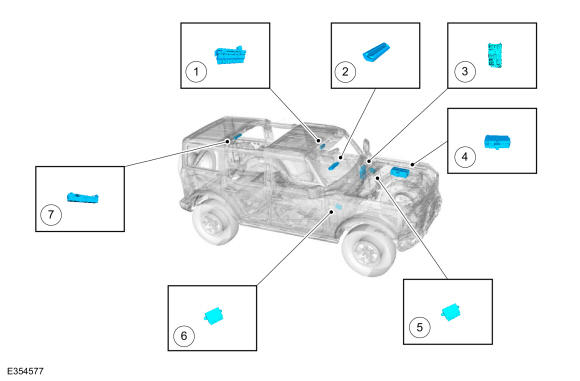 1
2
3
4
7
6
5
E354577