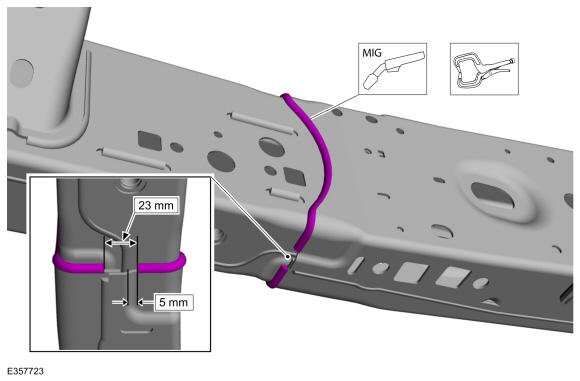 MIG

23 mm

5 mm

E357723