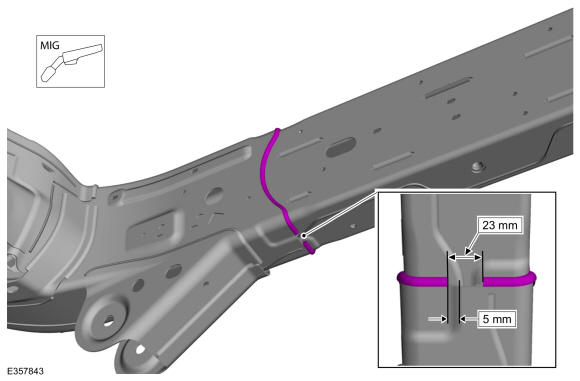 MIG

23 mm

5 mm

E357843